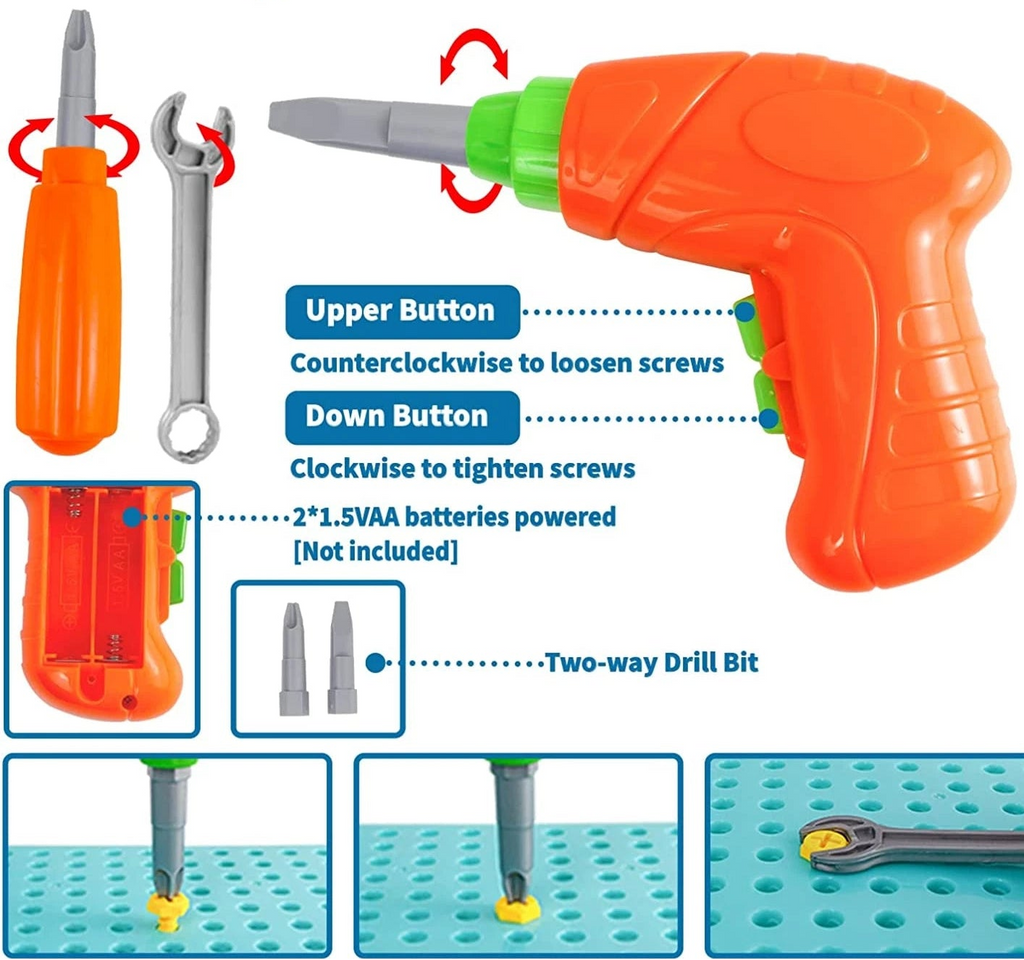 Upper Button

Counterclockwise to loosen screws

Down Button

Clockwise to tighten screws

2*1.5VAA batteries powered
[Not included]

Two-way Drill Bit